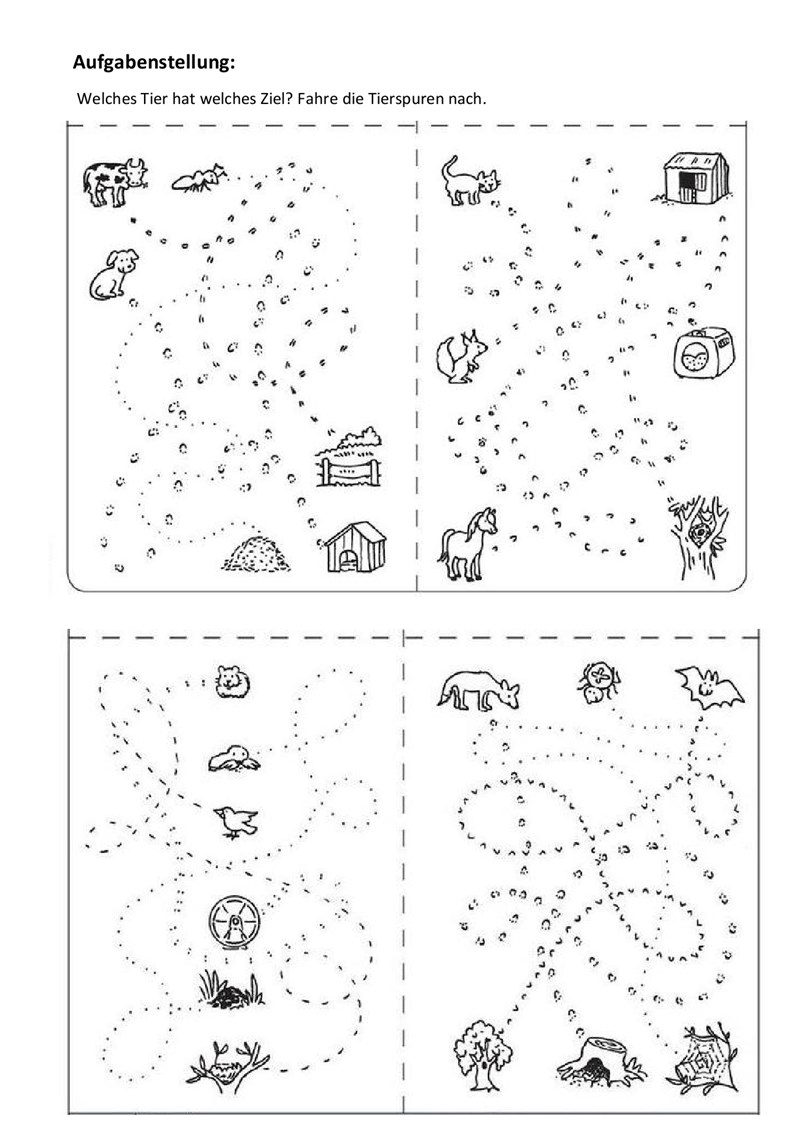 Aufgabenstellung:

Welches Tier hat welches Ziel? Fahre die Tierspuren nach.